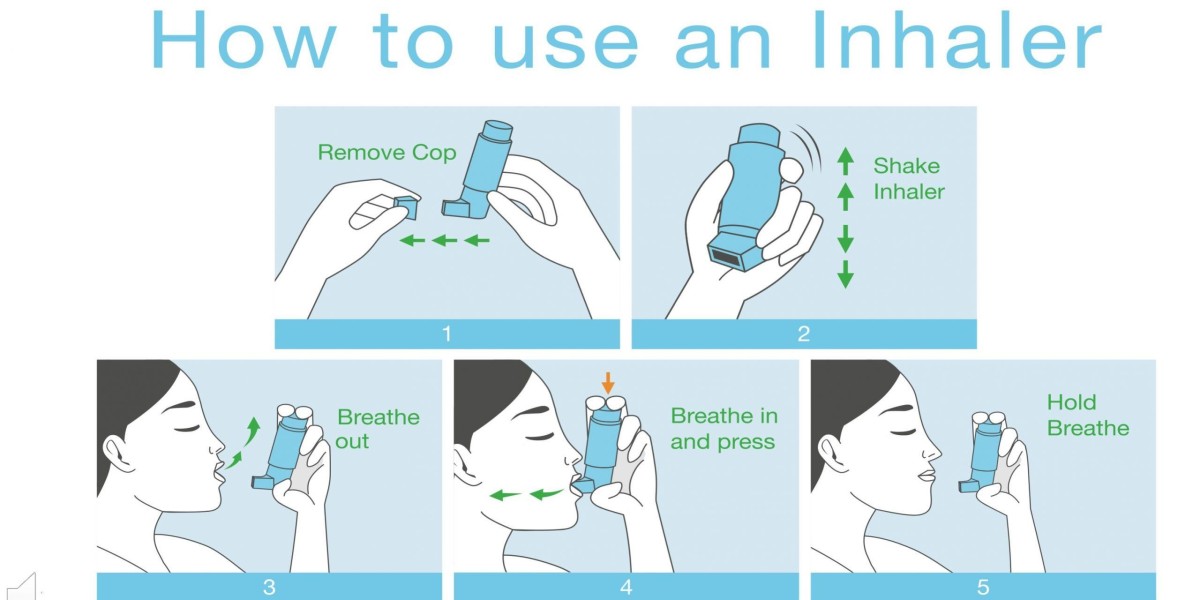 How to use an Inhaler

Remove Cop

1

Shake Inhaler

2

Breathe out

3

Breathe in and press

4

Hold Breathe

5